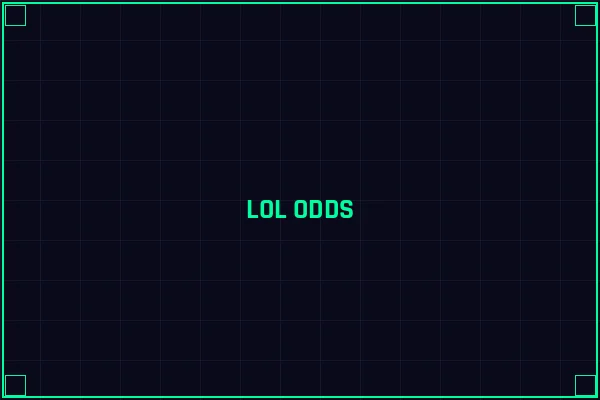 LOL ODDS